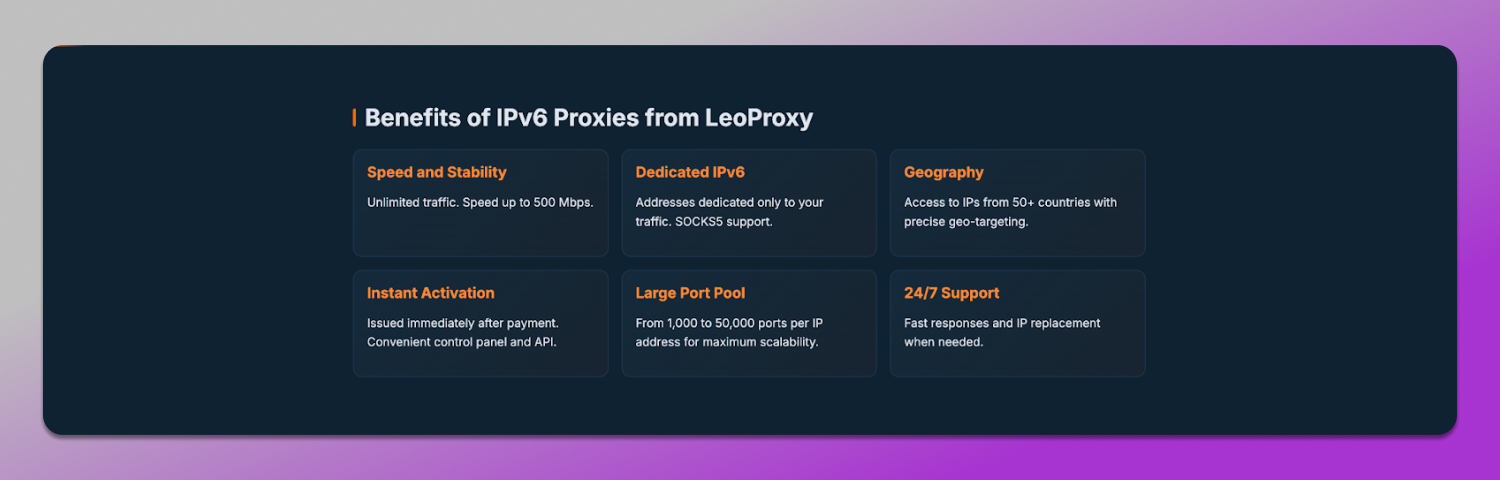 Benefits of IPv6 Proxies from LeoProxy

Speed and Stability

Unlimited traffic. Speed up to 500 Mbps.

Dedicated IPv6

Addresses dedicated only to your traffic. SOCKS5 support.

Geography

Access to IPs from 50+ countries with precise geo-targeting.

Instant Activation

Issued immediately after payment. Convenient control panel and API.

Large Port Pool

From 1,000 to 50,000 ports per IP address for maximum scalability.

24/7 Support

Fast responses and IP replacement when needed.